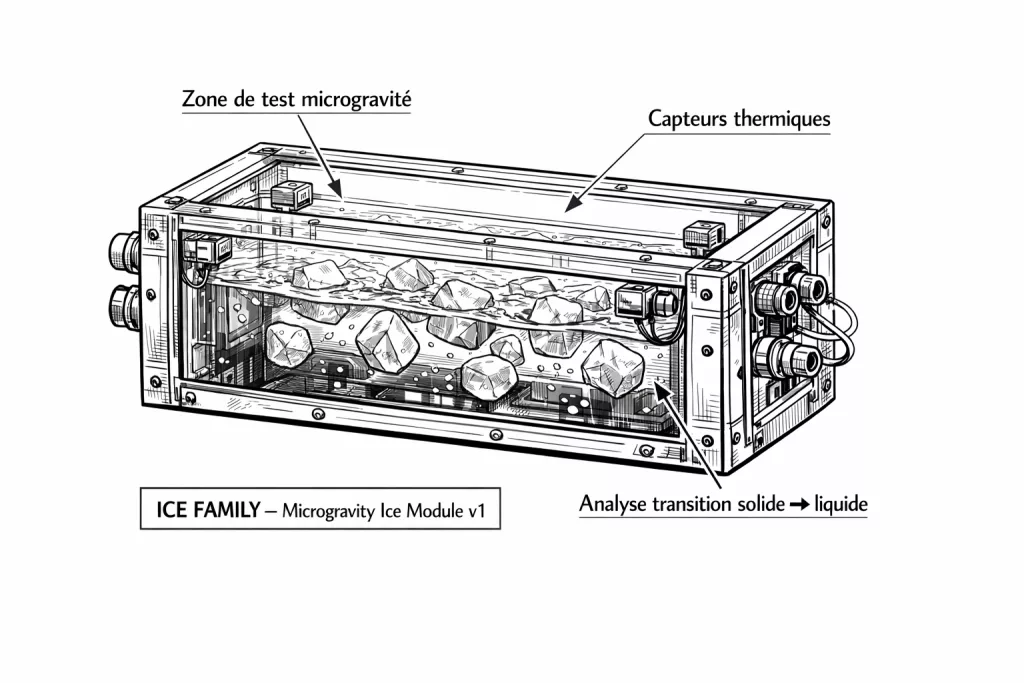 Zone de test microgravité

Capteurs thermiques

ICE FAMILY – Microgravity Ice Module v1

Analyse transition solide → liquide